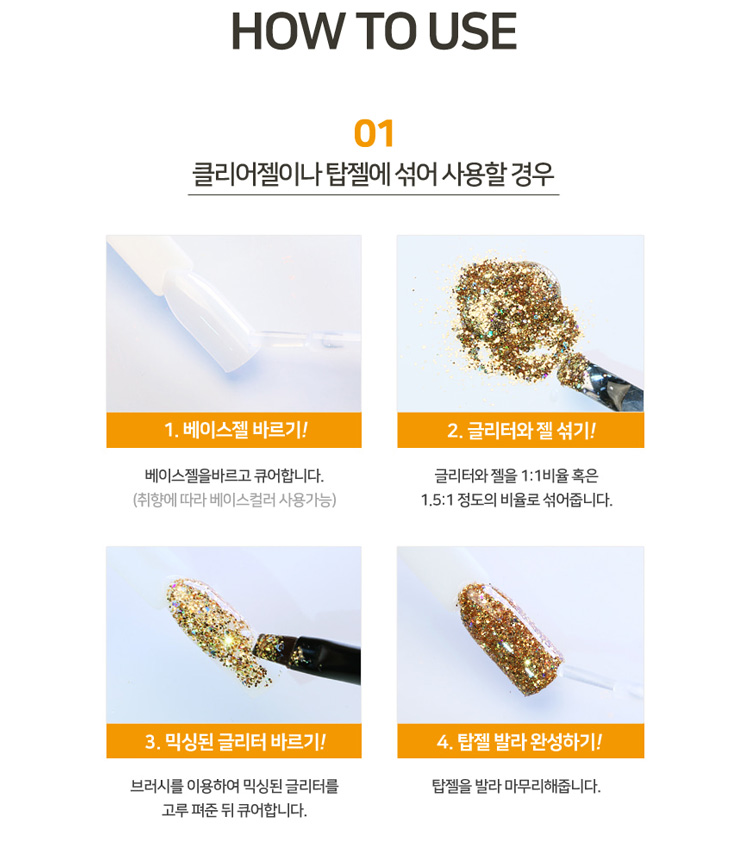 HOW TO USE

01

클리어젤이나 탑젤에 섞어 사용할 경우

1. 베이스젤 바르기!

베이스젤을바르고 큐어합니다.
(취향에 따라 베이스컬러 사용가능)

2. 글리터와 젤 섞기!

글리터와 젤을 1:1비율 혹은 1.5:1 정도의 비율로 섞어줍니다.

3. 믹싱된 글리터 바르기!

브러시를 이용하여 믹싱된 글리터를 고루 펴준 뒤 큐어합니다.

4. 탑젤 발라 완성하기!

탑젤을 발라 마무리해줍니다.